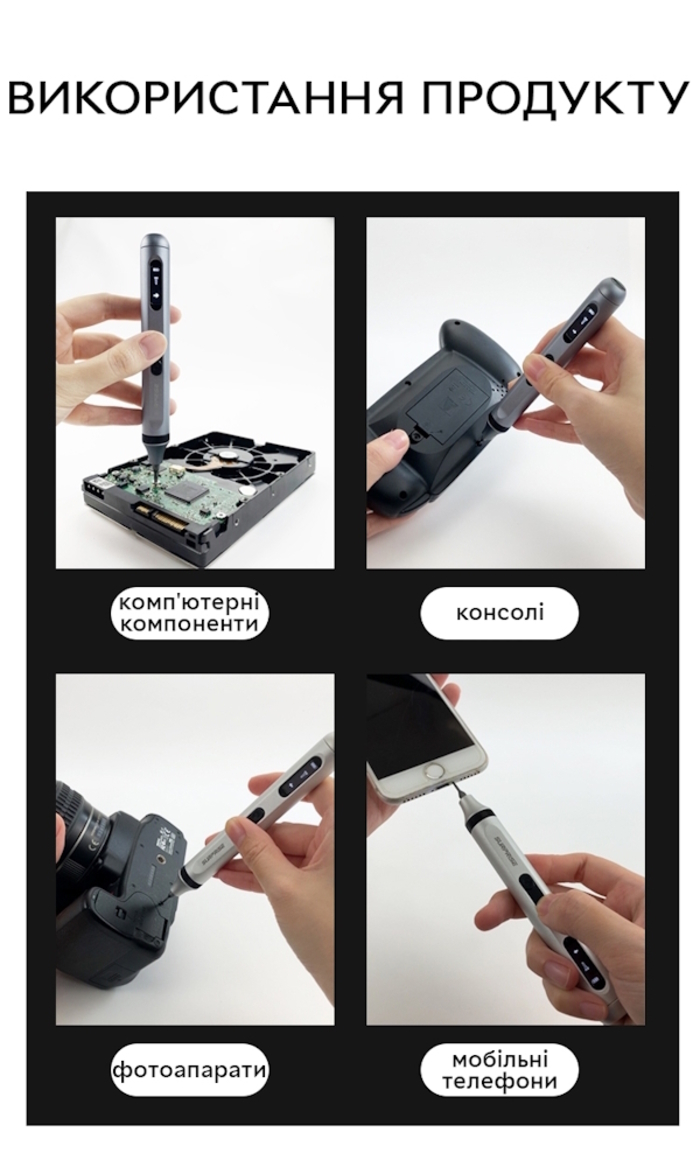 ВИКОРИСТАННЯ ПРОДУКТУ

комп'ютерні компоненти

консолі

фотоапарати

мобільні телефони